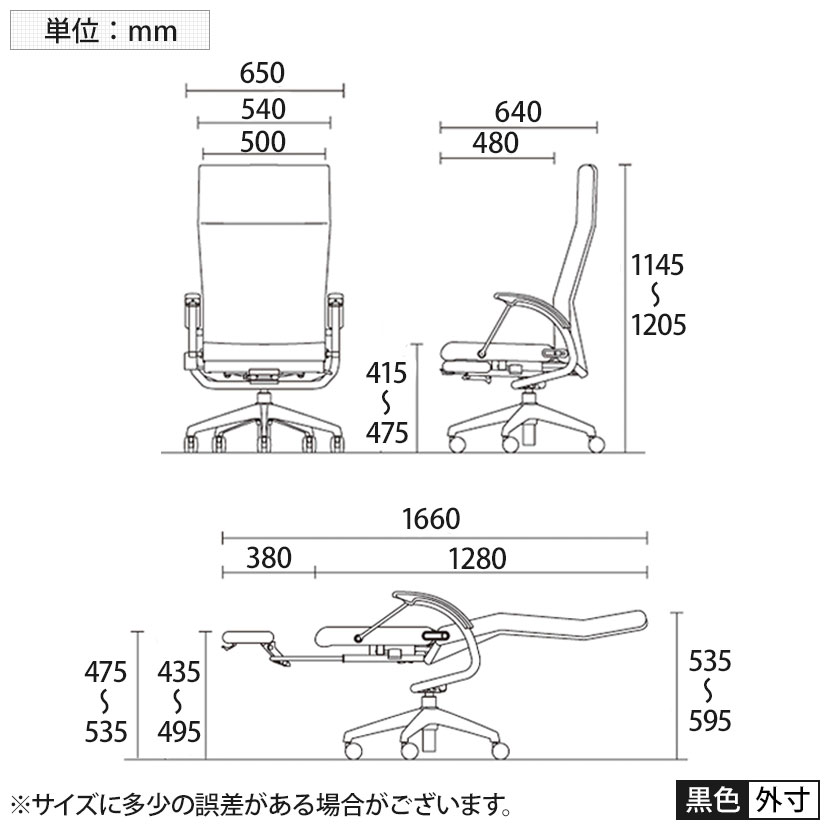 単位：mm

650
540
500

640
480

1145
〜
1205

415
〜
475

1660
380
1280

475
〜
535

435
〜
495

535
〜
595

※サイズに多少の誤差がある場合がございます。

黒色 外寸