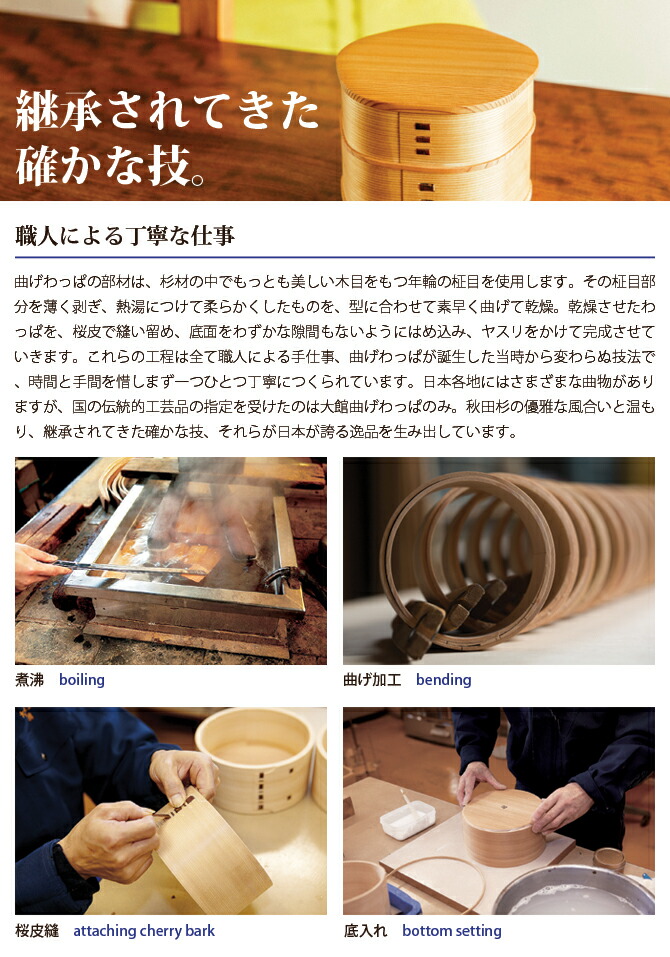 継承されてきた
確かな技。

職人による丁寧な仕事

曲げわっぱの部材は、杉材の中でもっとも美しい木目をもつ年輪の柾目を使用します。その柾目部分を薄く剥ぎ、熱湯につけて柔らかくしたものを、型に合わせて素早く曲げて乾燥。乾燥させたわっぱを、桜皮で縫い留め、底面をわずかな隙間もないようにはめ込み、ヤスリをかけて完成させていきます。これらの工程は全て職人による手仕事、曲げわっぱが誕生した当時から変わらぬ技法で、時間と手間を惜しまず一つひとつ丁寧につくられています。日本各地にはさまざまな曲物がありますが、国の伝統的工芸品の指定を受けたのは大館曲げわっぱのみ。秋田杉の優雅な風合いと温もり、継承されてきた確かな技、それらが日本が誇る逸品を生み出しています。

煮沸 boiling

曲げ加工 bending

桜皮縫 attaching cherry bark

底入れ bottom setting