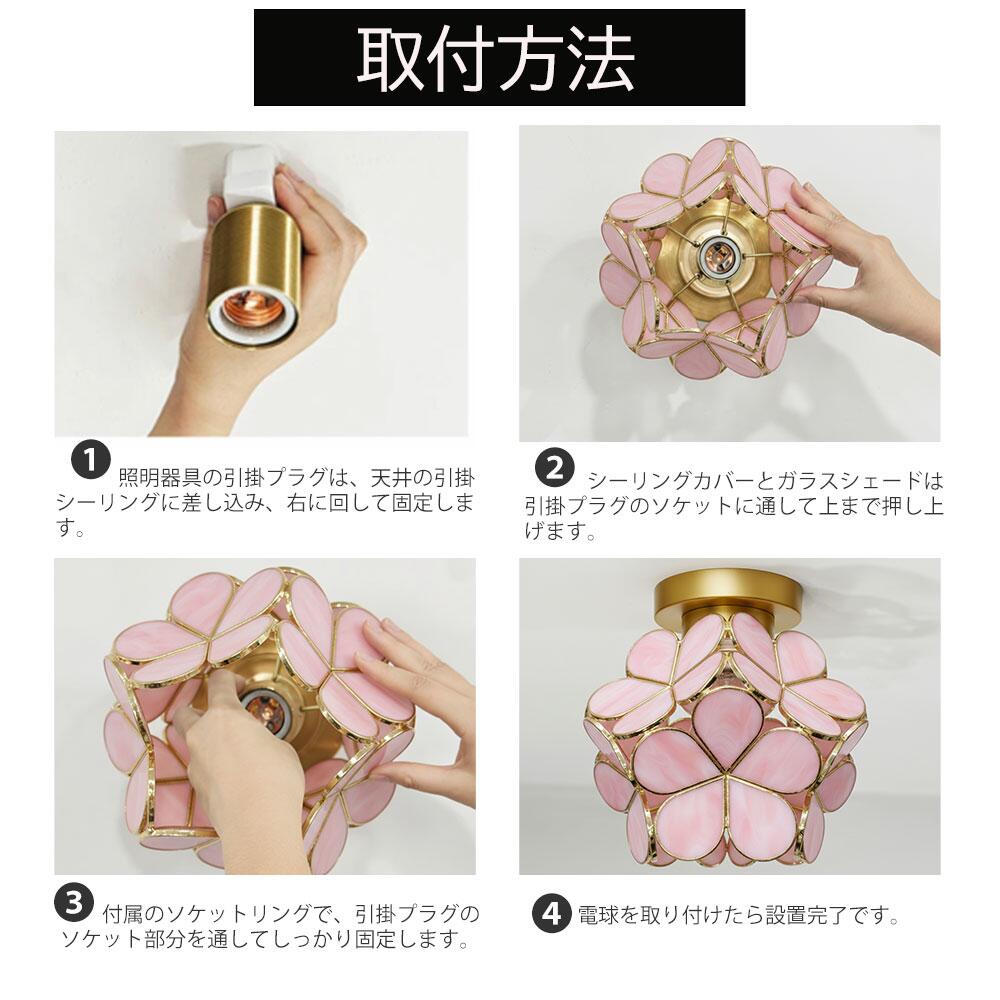 取付方法

1 照明器具の引掛プラグは、天井の引掛シーリングに差し込み、右に回して固定します。

2 シーリングカバーとガラスシェードは引掛プラグのソケットに通して上まで押し上げます。

3 付属のソケットリングで、引掛プラグのソケット部分を通してしっかり固定します。

4 電球を取り付けたら設置完了です。