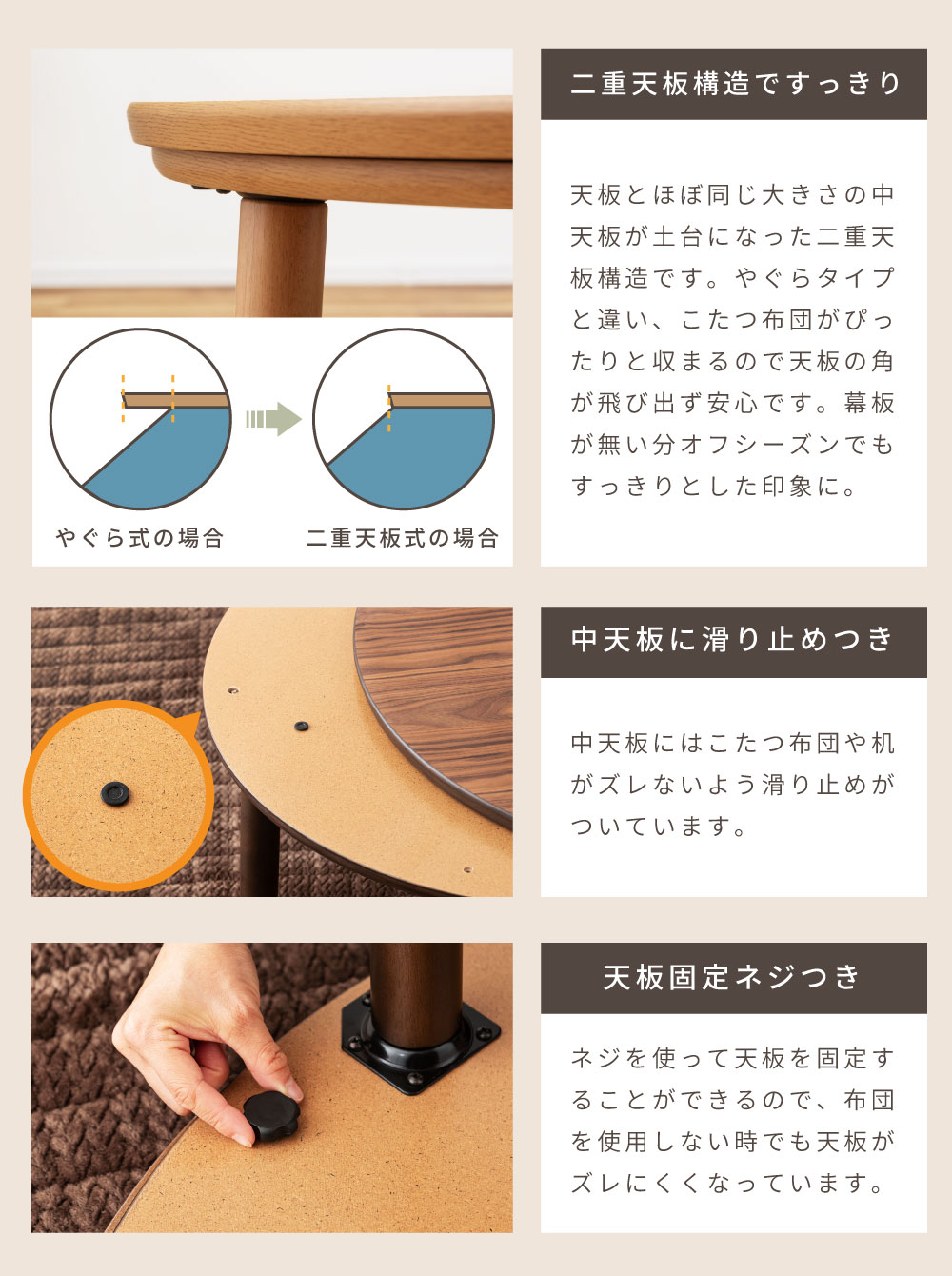 やぐら式の場合

二重天板式の場合

二重天板構造ですっきり

天板とほぼ同じ大きさの中天板が土台になった二重天板構造です。やぐらタイプと違い、こたつ布団がぴったりと収まるので天板の角が飛び出ず安心です。幕板が無い分オフシーズンでもすっきりとした印象に。

中天板に滑り止めつき

中天板にはこたつ布団や机がズレないよう滑り止めがついています。

天板固定ネジつき

ネジを使って天板を固定することができるので、布団を使用しない時でも天板がズレにくくなっています。