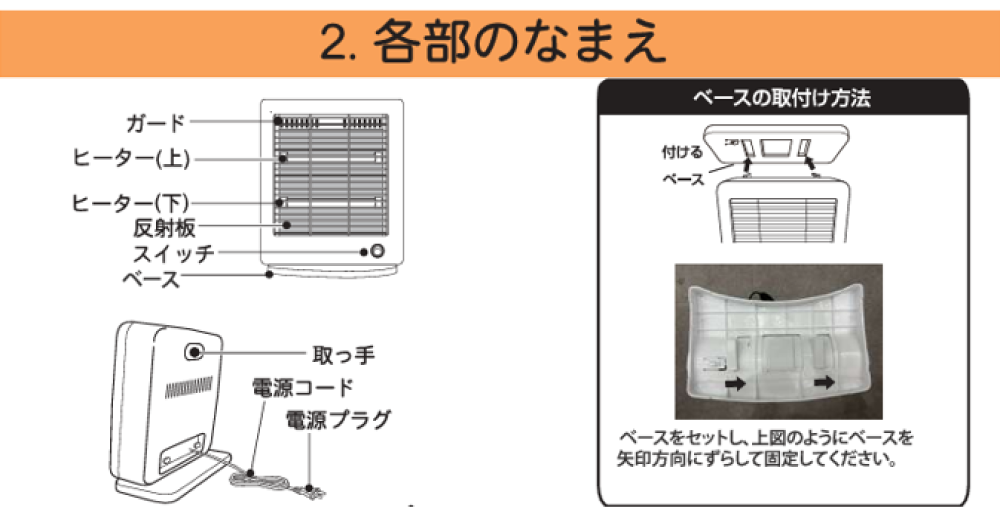 2. 各部のなまえ

ガード
ヒーター(上)
ヒーター(下)
反射板
スイッチ
ベース

取っ手
電源コード
電源プラグ

ベースの取付け方法

付ける
ベース

ベースをセットし、上図のようにベースを矢印方向にずらして固定してください。