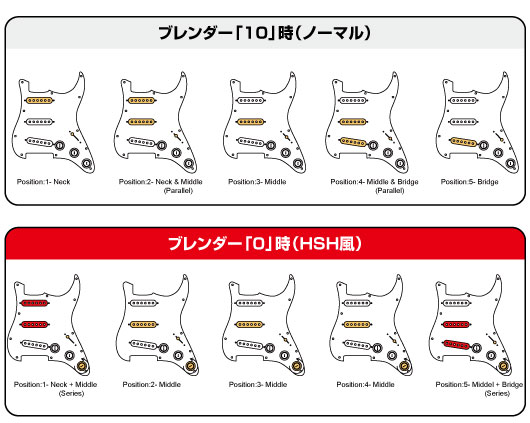 ブレンダー「10」時（ノーマル）

Position:1- Neck

Position:2- Neck & Middle (Parallel)

Position:3- Middle

Position:4- Middle & Bridge (Parallel)

Position:5- Bridge

ブレンダー「0」時（HSH風）

Position:1- Neck + Middle (Series)

Position:2- Middle

Position:3- Middle

Position:4- Middle

Position:5- Middel + Bridge (Series)