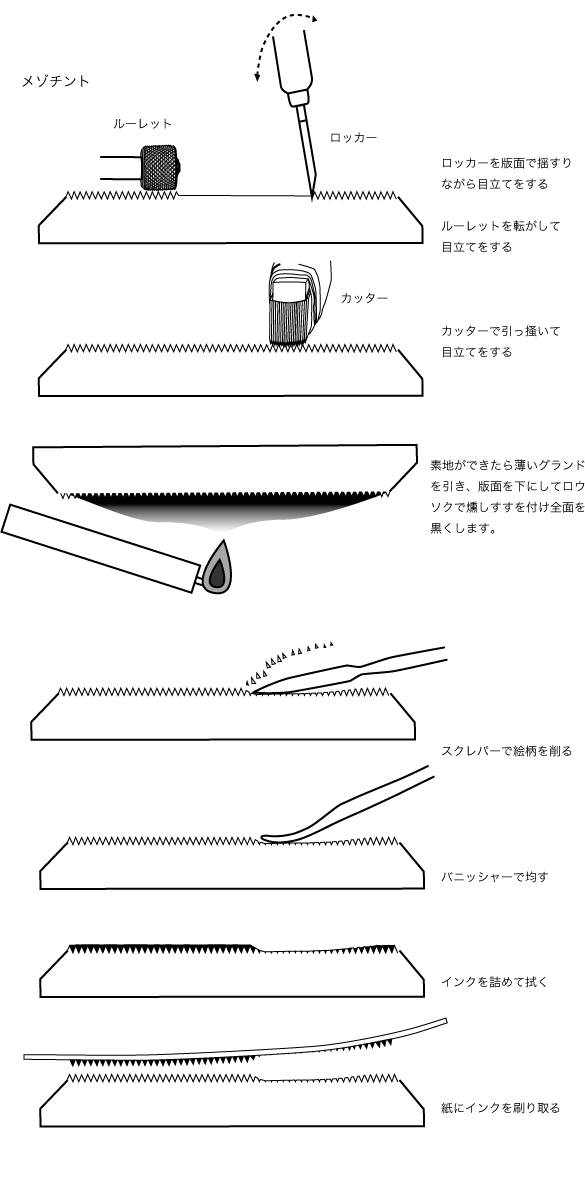 メゾチント

ルーレット

ロッカー

ロッカーを版面で揺すりながら目立てをする

ルーレットを転がして目立てをする

カッター

カッターで引っ掻いて目立てをする

素地ができたら薄いグランドを引き、版面を下にしてロウソクで燻しすすを付け全面を黒くします。

スクレパーで絵柄を削る

バニッシャーで均す

インクを詰めて拭く

紙にインクを刷り取る