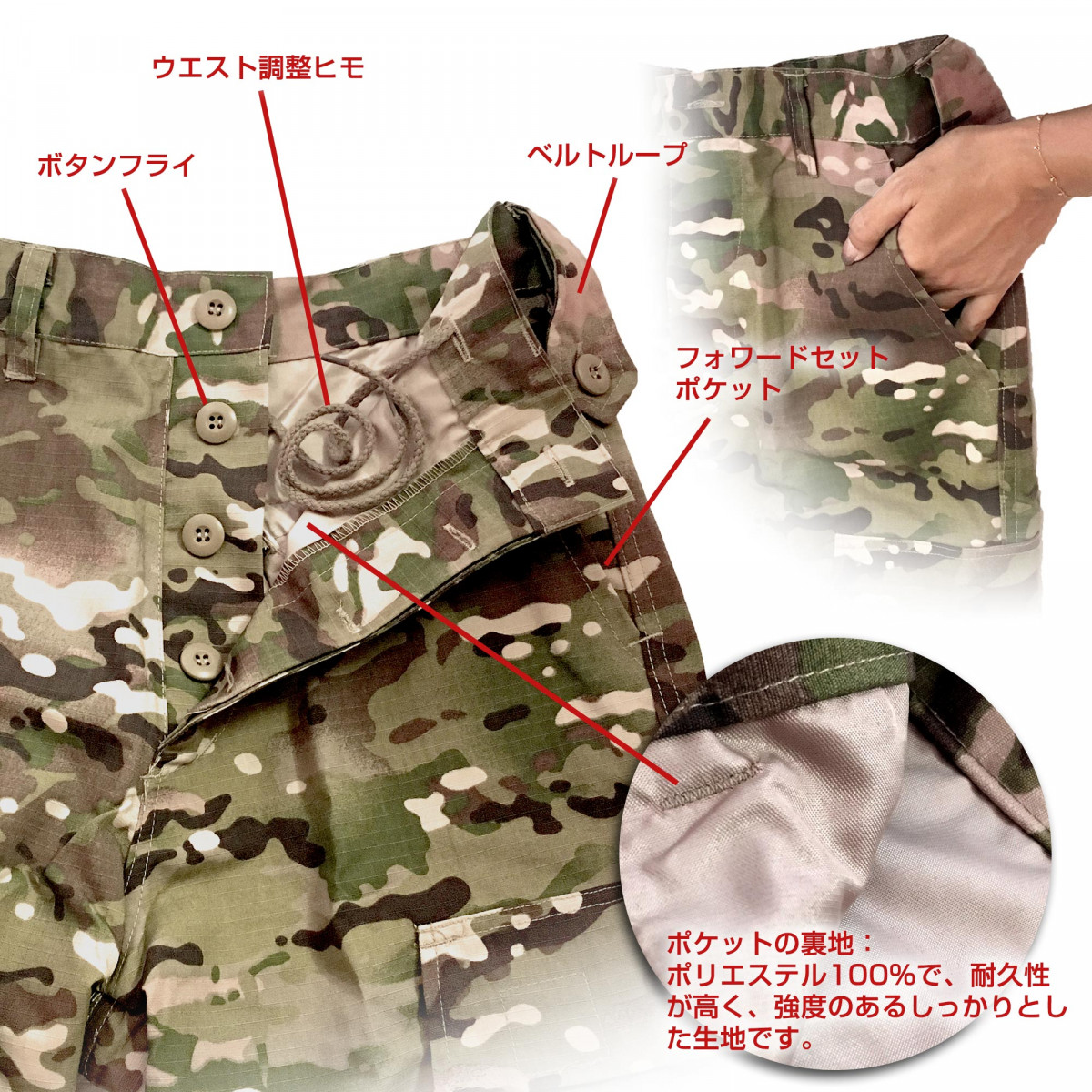 ウエスト調整ヒモ

ボタンフライ

ベルトループ

フォワードセット
ポケット

ポケットの裏地：
ポリエステル100%で、耐久性が高く、強度のあるしっかりとした生地です。